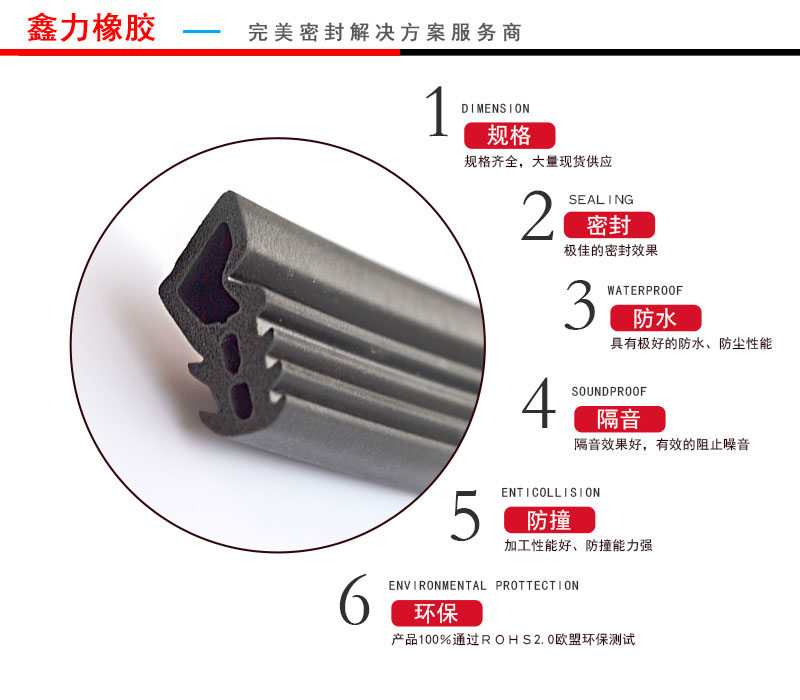 鑫力橡胶 — 完美密封解决方案服务商

1 DIMENSION
规格
规格齐全，大量现货供应

2 SEALING
密封
极佳的密封效果

3 WATERPROOF
防水
具有极好的防水、防尘性能

4 SOUNDPROOF
隔音
隔音效果好，有效的阻止噪音

5 ENTICOLLISION
防撞
加工性能好、防撞能力强

6 ENVIRONMENTAL PROTTECTION
环保
产品100%通过ROHS2.0欧盟环保测试